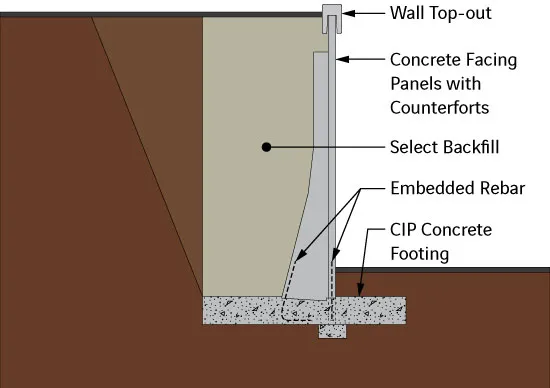 Wall Top-out

Concrete Facing Panels with Counterforts

Select Backfill

Embedded Rebar

CIP Concrete Footing